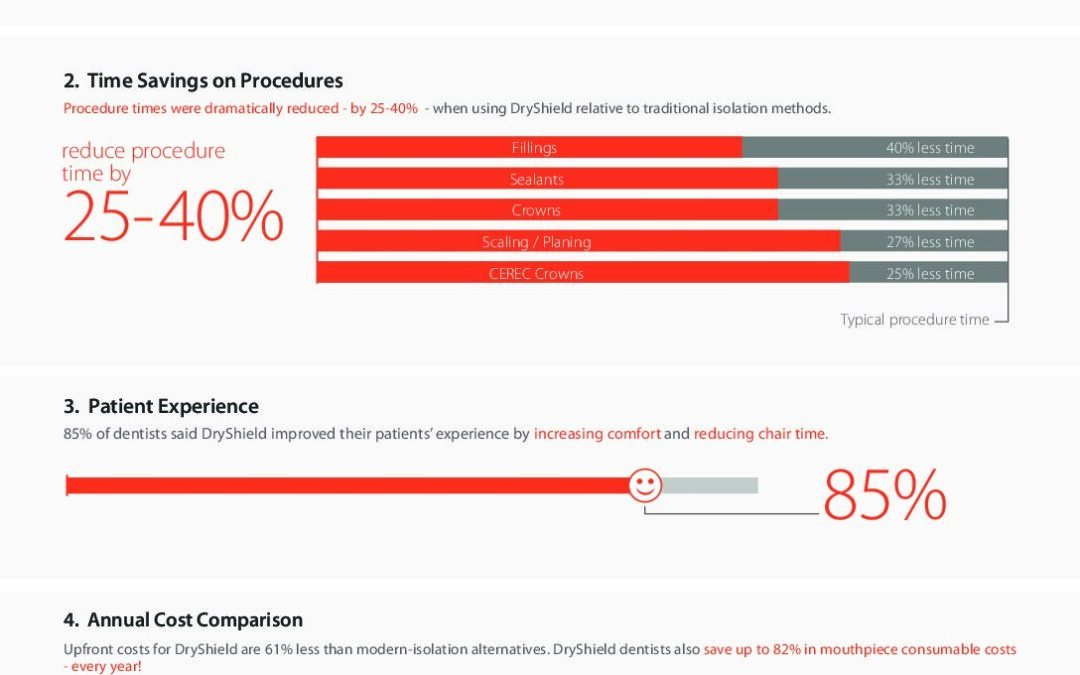 2. Time Savings on Procedures

Procedure times were dramatically reduced - by 25-40% - when using DryShield relative to traditional isolation methods.

reduce procedure time by 25-40%

Fillings 40% less time
Sealants 33% less time
Crowns 33% less time
Scaling / Planing 27% less time
CEREC Crowns 25% less time

Typical procedure time

3. Patient Experience

85% of dentists said DryShield improved their patients' experience by increasing comfort and reducing chair time.

85%

4. Annual Cost Comparison

Upfront costs for DryShield are 61% less than modern-isolation alternatives. DryShield dentists also save up to 82% in mouthpiece consumable costs - every year!